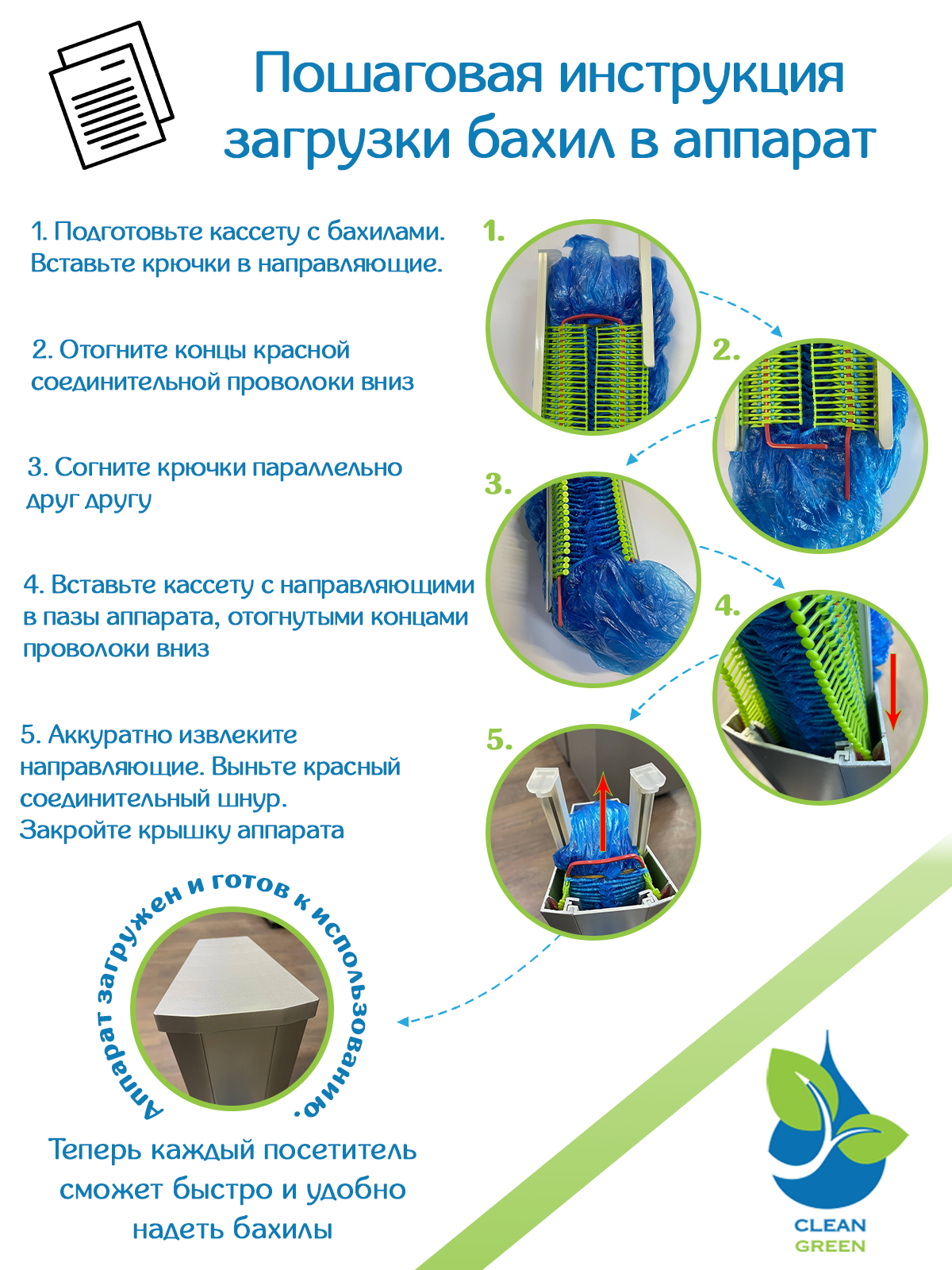 Пошаговая инструкция загрузки бахил в аппарат

1. Подготовьте кассету с бахилами. Вставьте крючки в направляющие.

2. Отогните концы красной соединительной проволоки вниз

3. Согните крючки параллельно друг другу

4. Вставьте кассету с направляющими в пазы аппарата, отогнутыми концами проволоки вниз

5. Аккуратно извлеките направляющие. Выньте красный соединительный шнур. Закройте крышку аппарата

1.

2.

3.

4.

5.

Аппарат загружен и готов к использованию.

Теперь каждый посетитель сможет быстро и удобно надеть бахилы

CLEAN GREEN